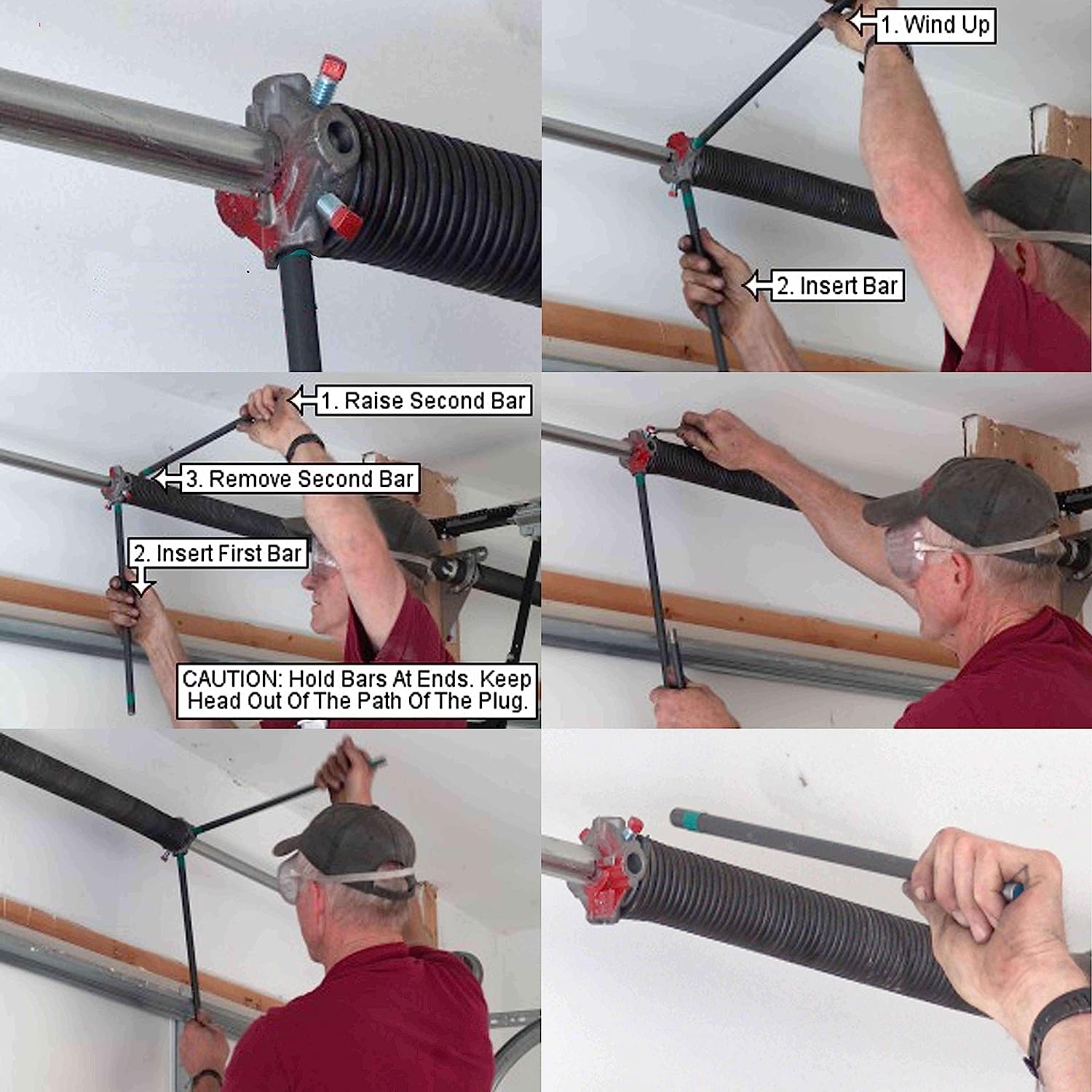 1. Wind Up

2. Insert Bar

1. Raise Second Bar

3. Remove Second Bar

2. Insert First Bar

CAUTION: Hold Bars At Ends. Keep Head Out Of The Path Of The Plug.