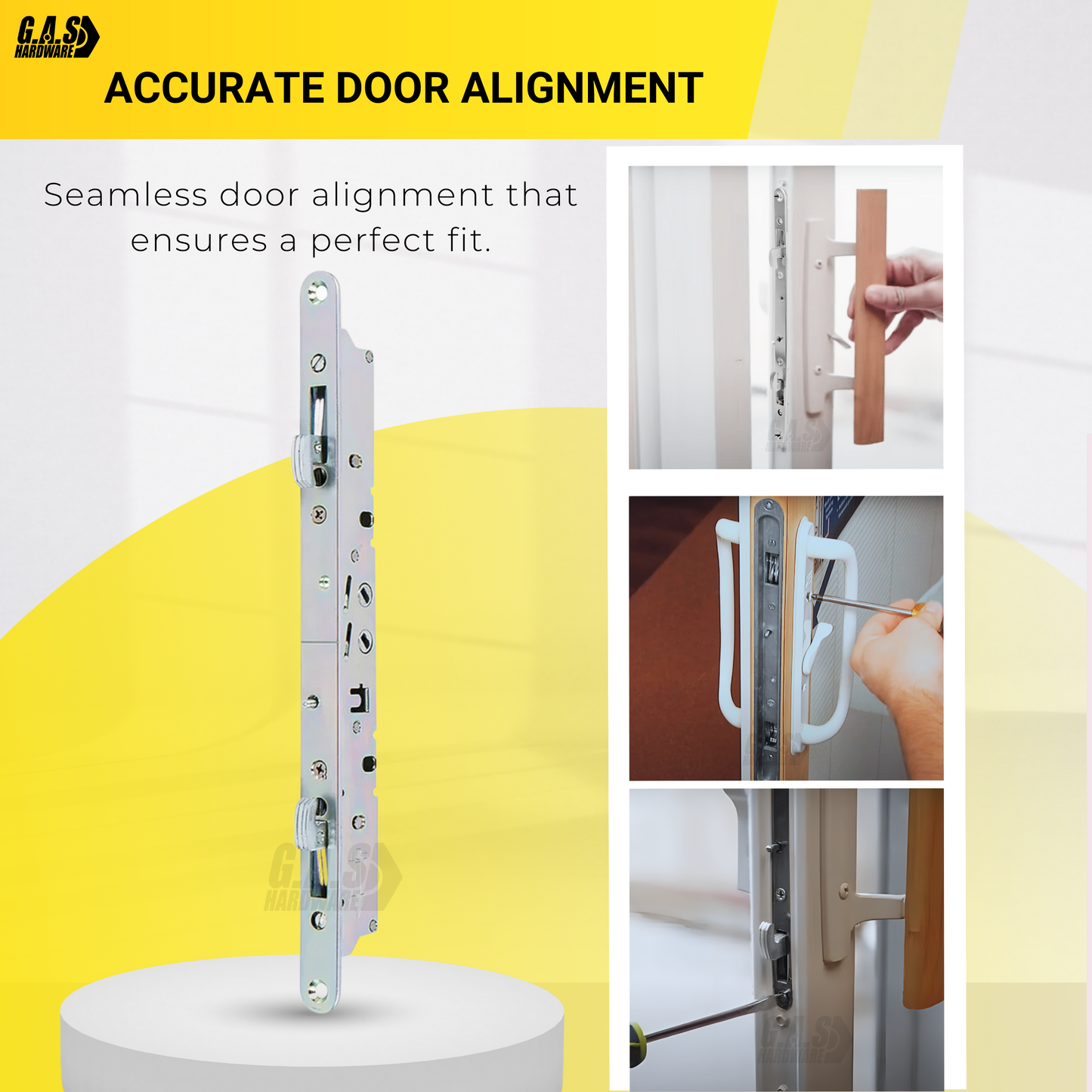 G.A.S HARDWARE

ACCURATE DOOR ALIGNMENT

Seamless door alignment that ensures a perfect fit.

G.A.S HARDWARE

G.A.S HARDWARE

G.A.S HARDWARE