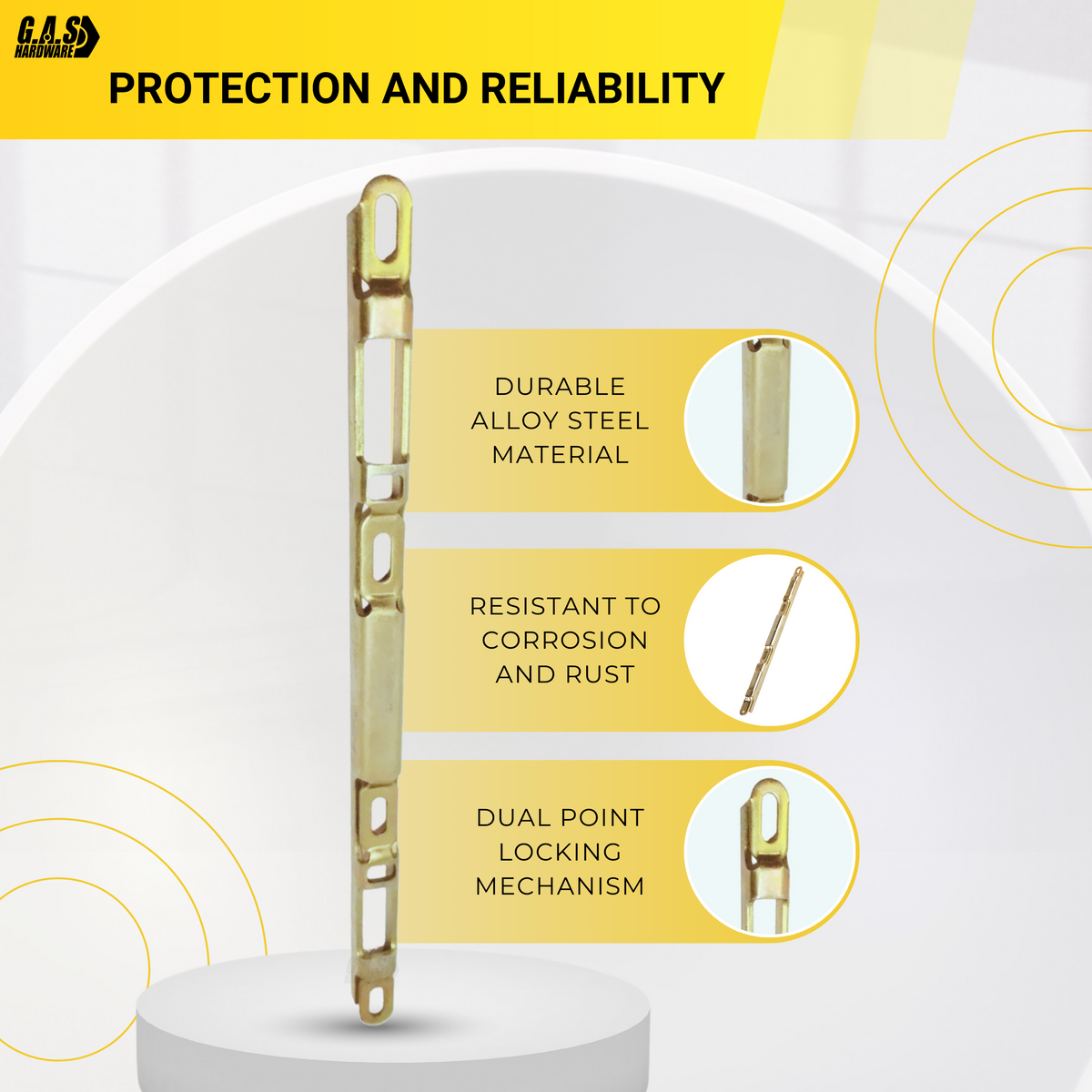 G.A.S HARDWARE

PROTECTION AND RELIABILITY

DURABLE ALLOY STEEL MATERIAL

RESISTANT TO CORROSION AND RUST

DUAL POINT LOCKING MECHANISM